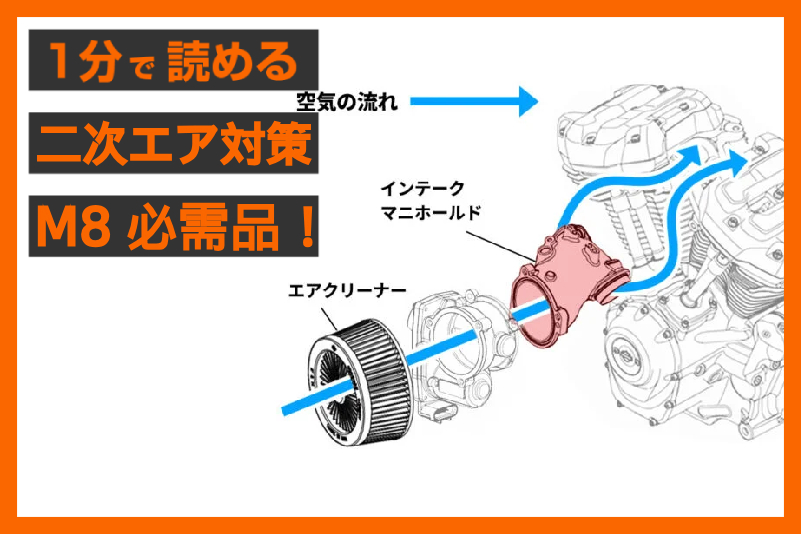 1分で 読める

二次エア対策

M8 必需品！

空気の流れ

インテーク
マニホールド

エアクリーナー