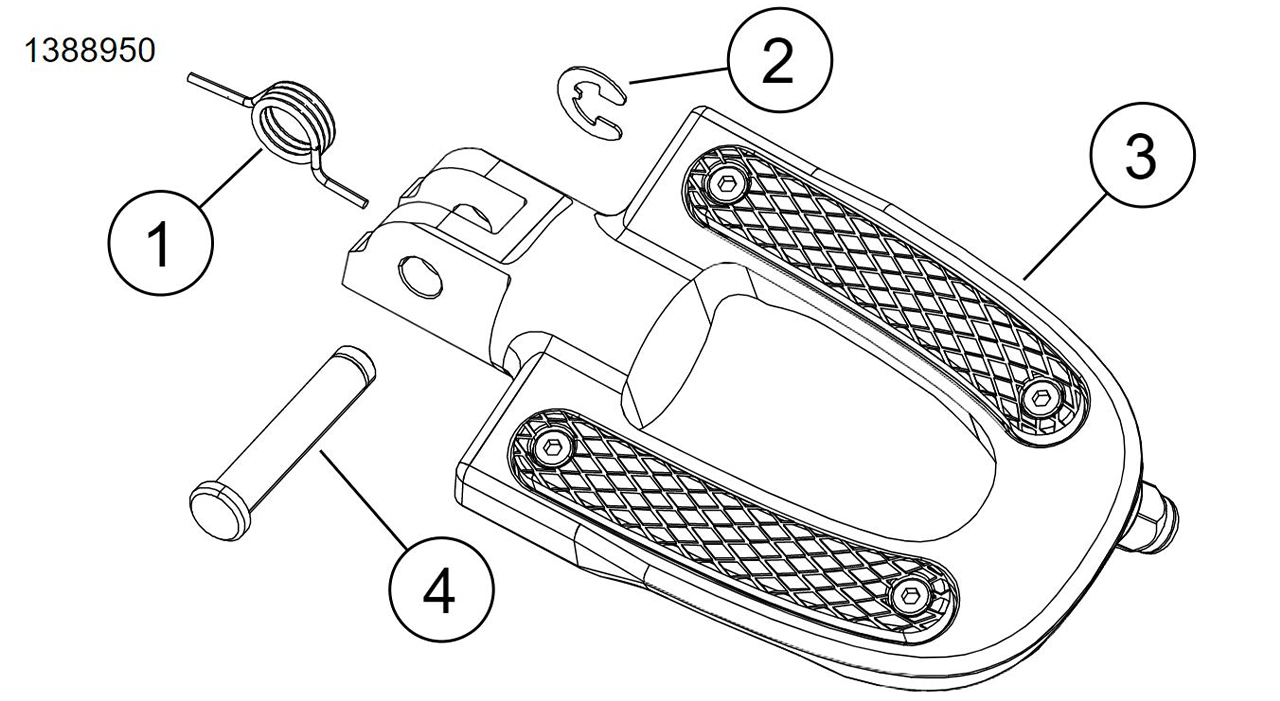 1388950

2

3

1

4