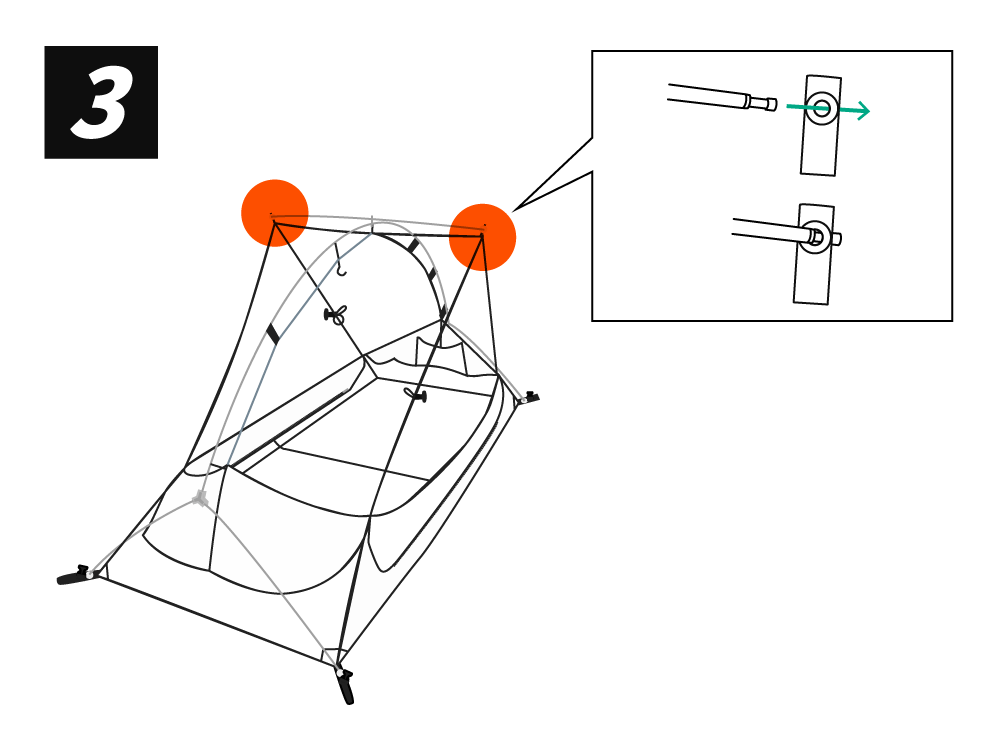 3