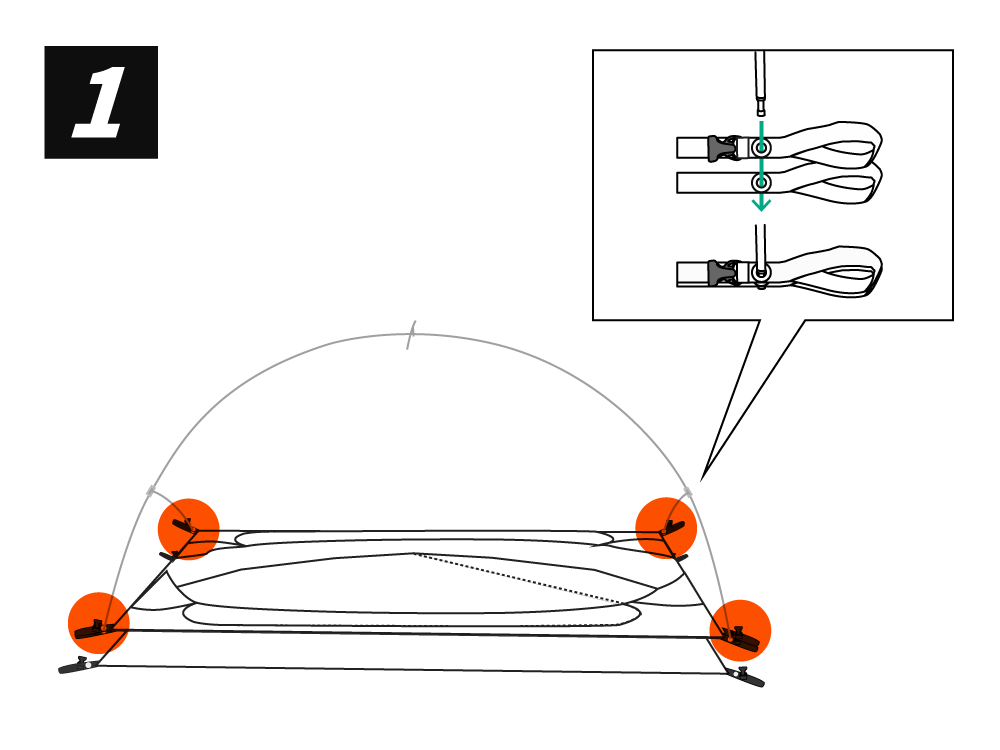 1