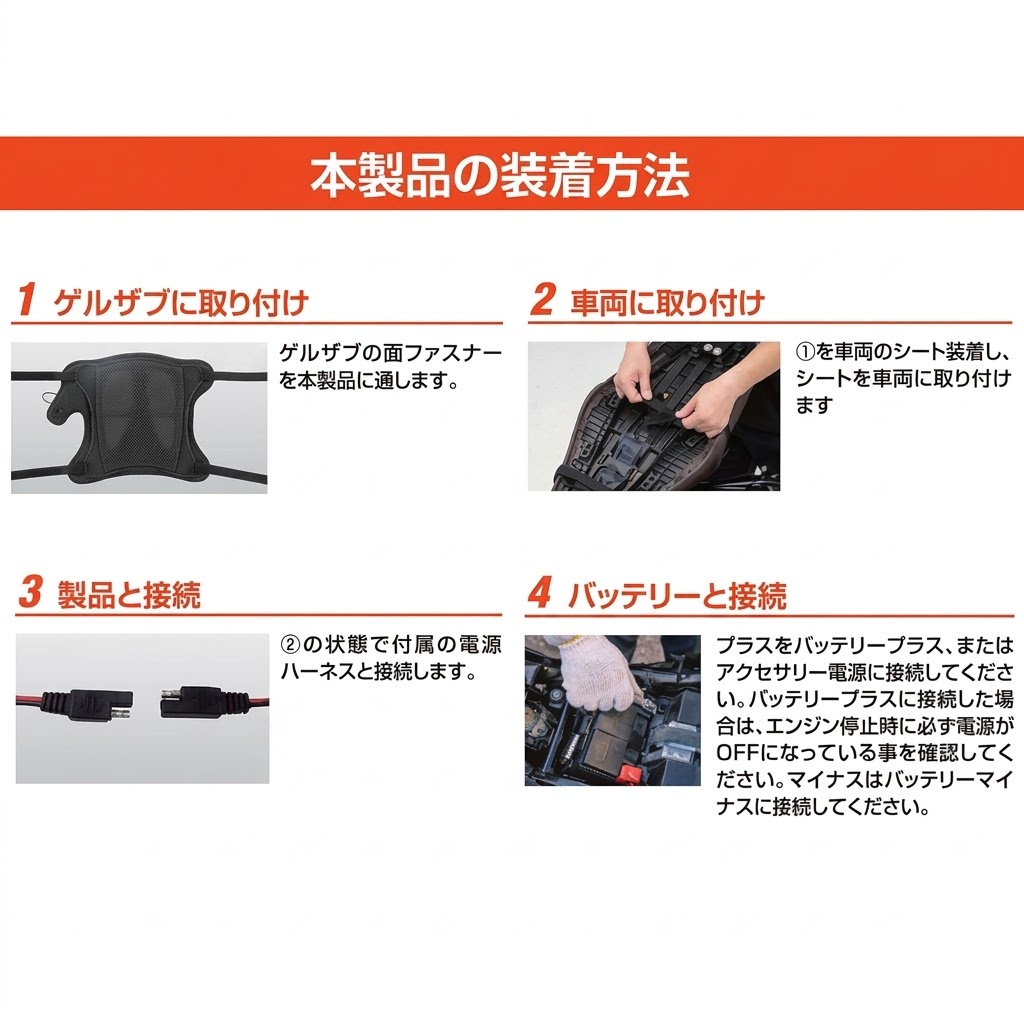 本製品の装着方法

1 ゲルザブに取り付け

ゲルザブの面ファスナーを本製品に通します。

2 車両に取り付け

①を車両のシート装着し、シートを車両に取り付けます

3 製品と接続

②の状態で付属の電源ハーネスと接続します。

4 バッテリーと接続

プラスをバッテリープラス、またはアクセサリー電源に接続してください。バッテリープラスに接続した場合は、エンジン停止時に必ず電源がOFFになっている事を確認してください。マイナスはバッテリーマイナスに接続してください。