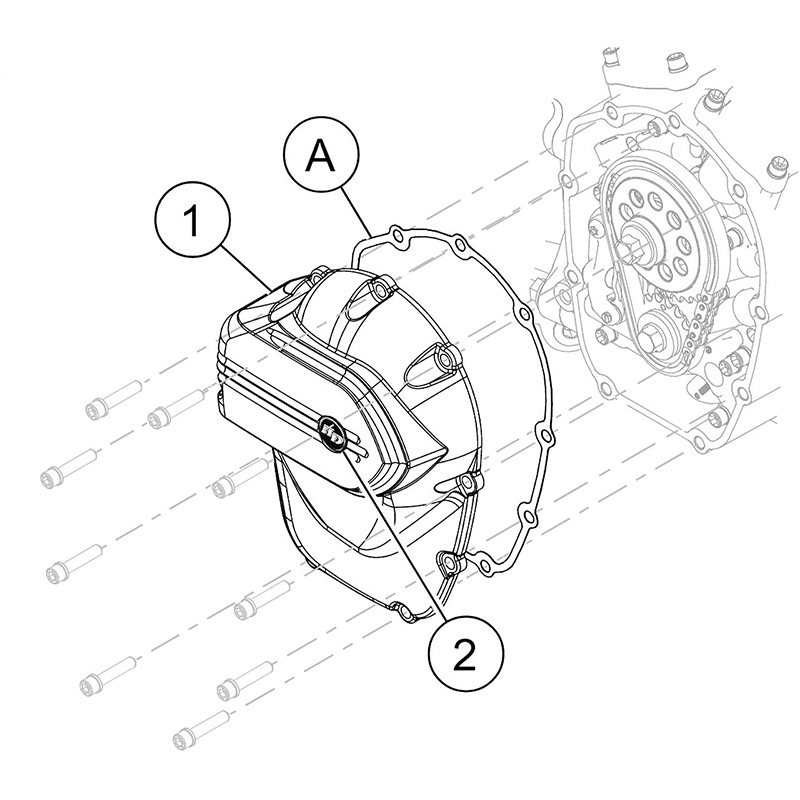 A
1
2